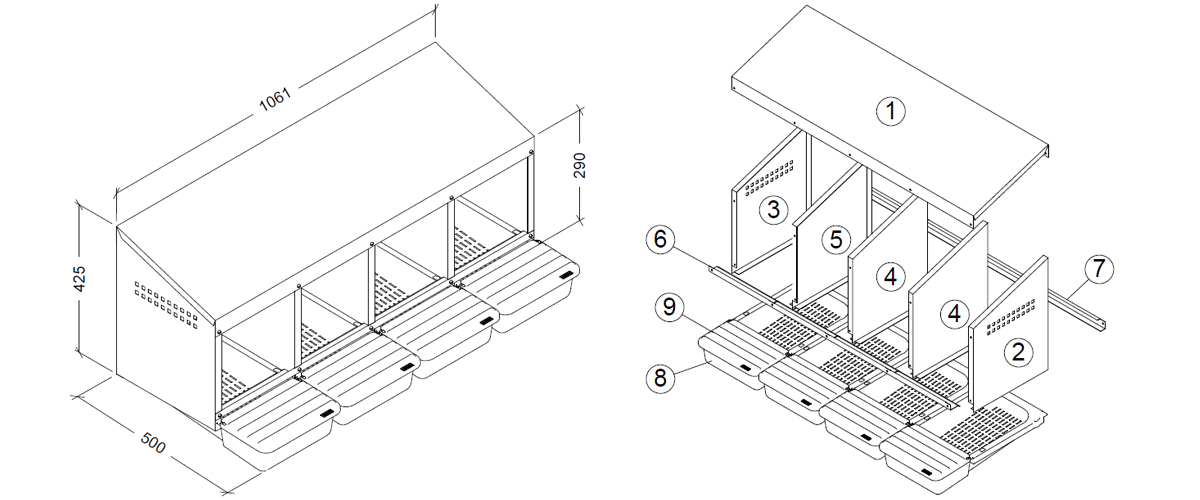 1061
290
425
500
1
3
5
4
4
2
6
7
9
8